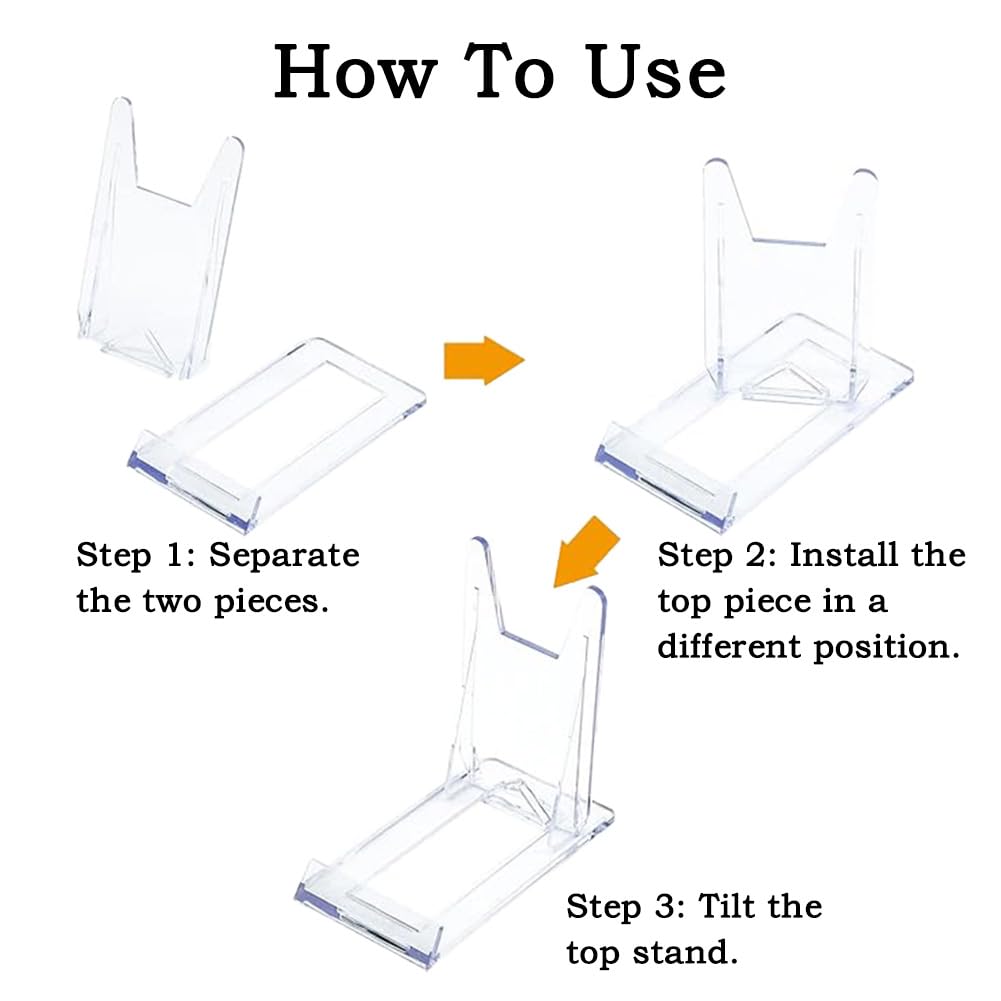 How To Use

Step 1: Separate the two pieces.

Step 2: Install the top piece in a different position.

Step 3: Tilt the top stand.