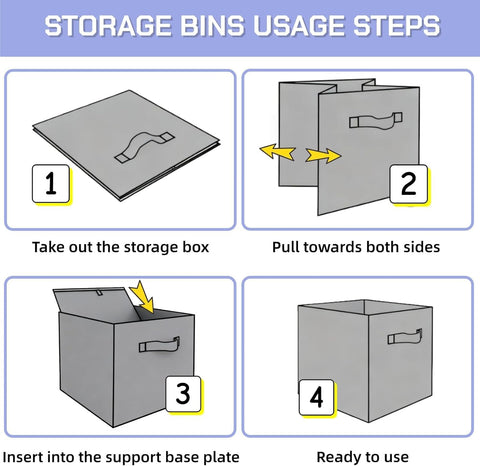 STORAGE BINS USAGE STEPS

1

Take out the storage box

2

Pull towards both sides

3

Insert into the support base plate

4

Ready to use