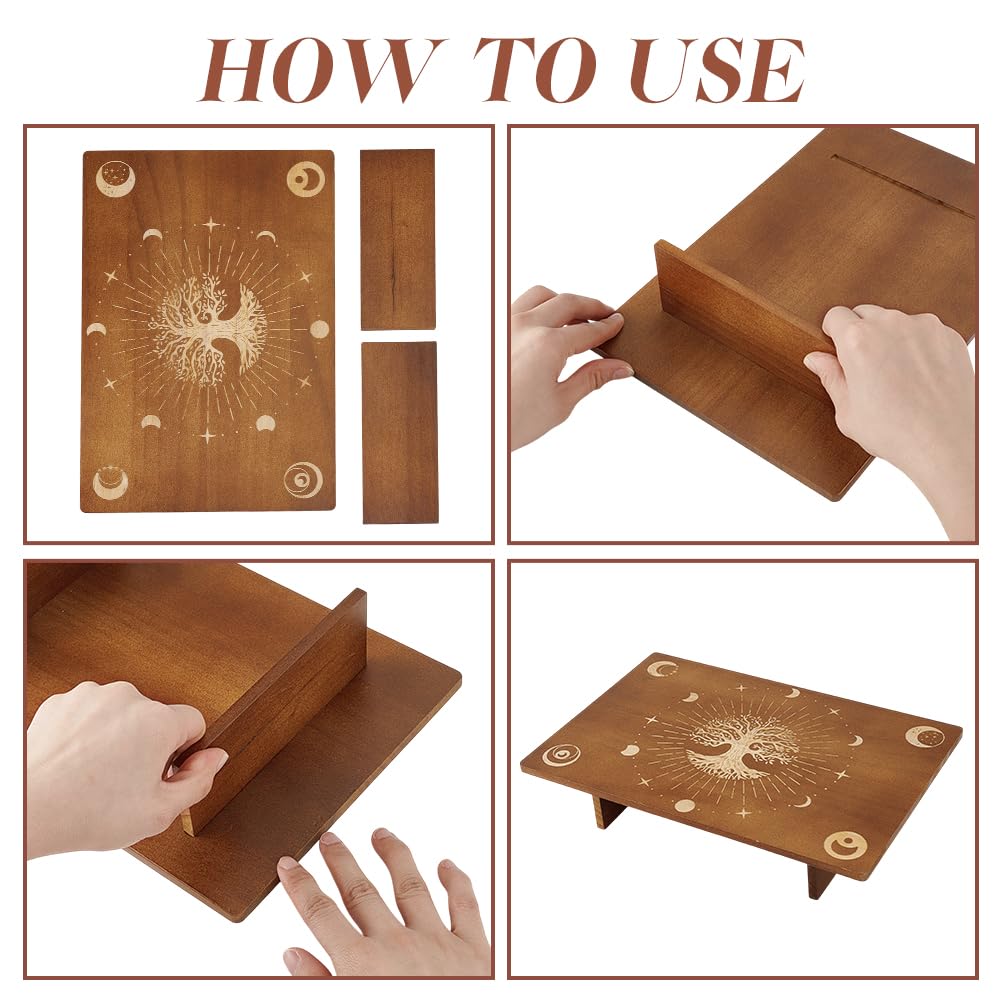 HOW TO USE