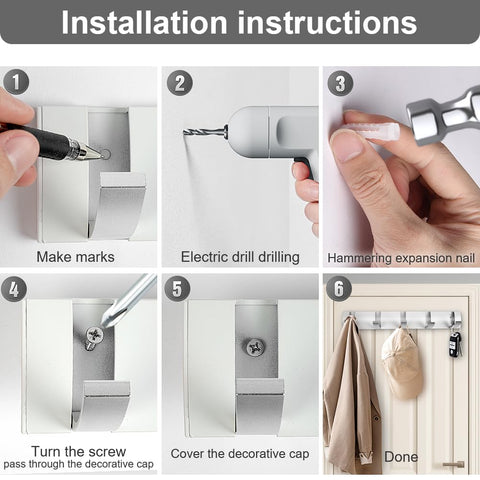 Installation instructions

1
Make marks

2
Electric drill drilling

3
Hammering expansion nail

4
Turn the screw pass through the decorative cap

5
Cover the decorative cap

6
Done