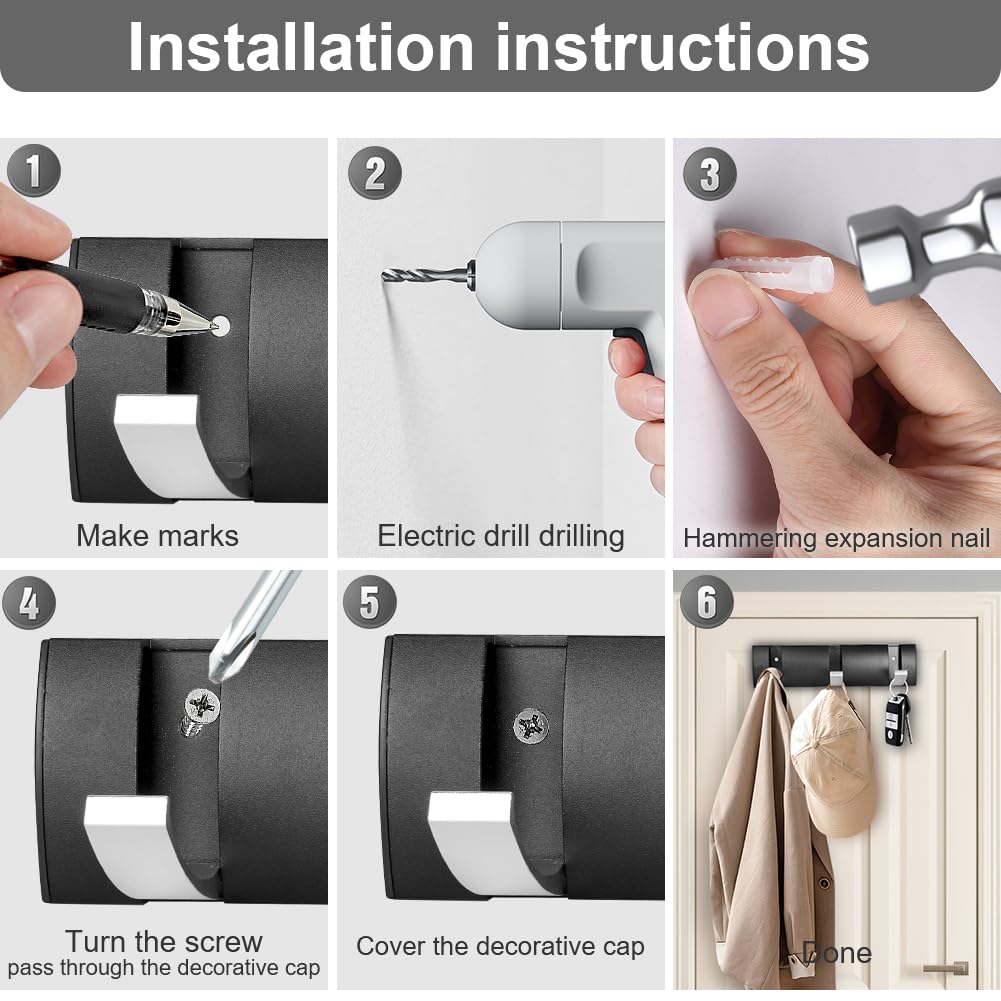 Installation instructions

1

Make marks

2

Electric drill drilling

3

Hammering expansion nail

4

Turn the screw
pass through the decorative cap

5

Cover the decorative cap

6

Done