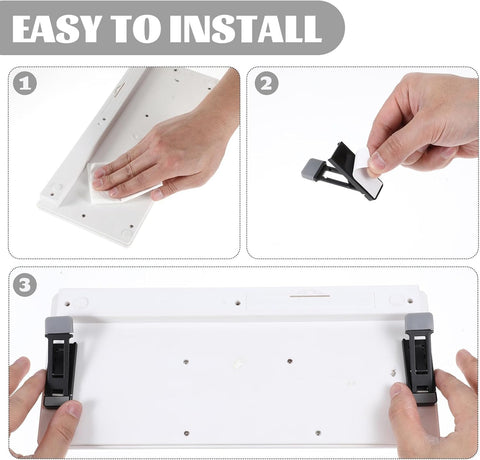 EASY TO INSTALL

1

2

3