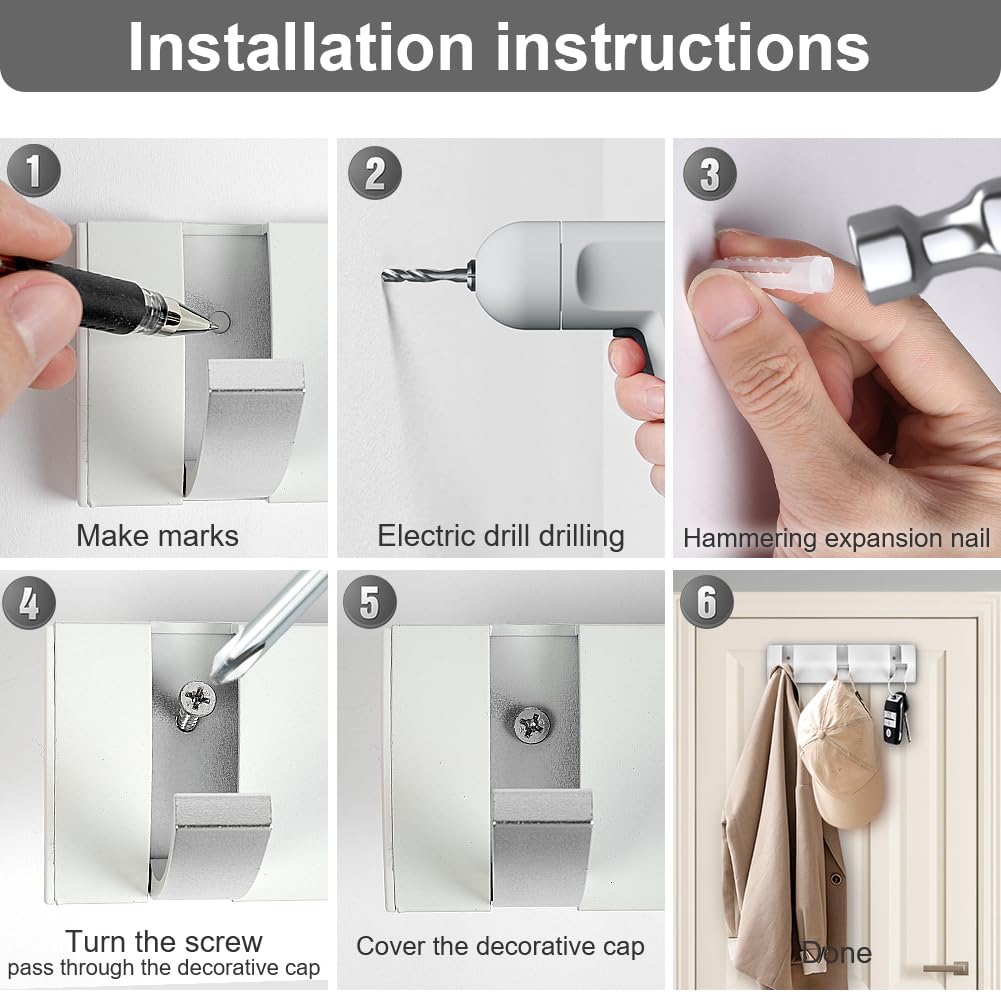 Installation instructions

1
Make marks

2
Electric drill drilling

3
Hammering expansion nail

4
Turn the screw
pass through the decorative cap

5
Cover the decorative cap

6
Done