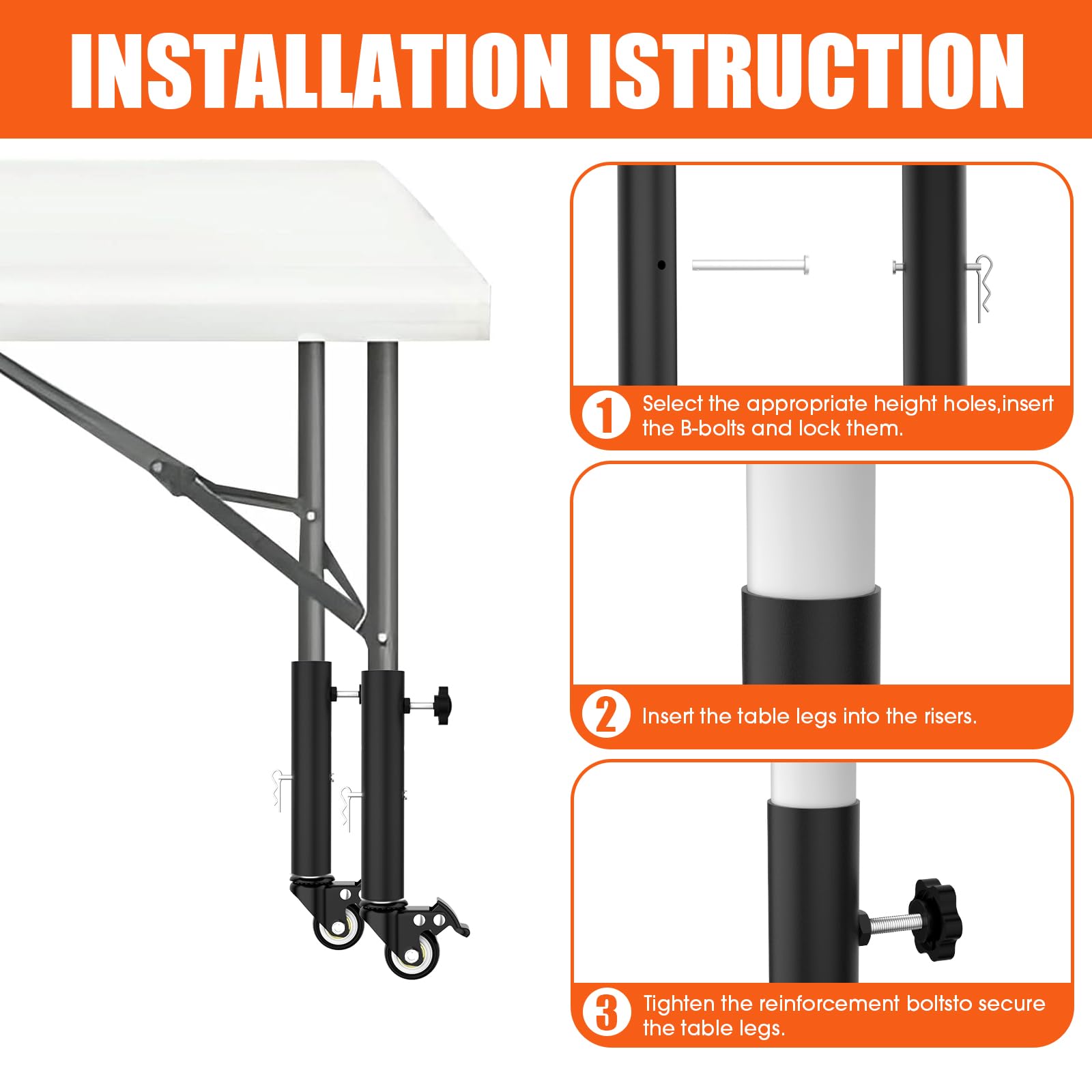 INSTALLATION ISTRUCTION

1 Select the appropriate height holes,insert the B-bolts and lock them.

2 Insert the table legs into the risers.

3 Tighten the reinforcement boltsto secure the table legs.