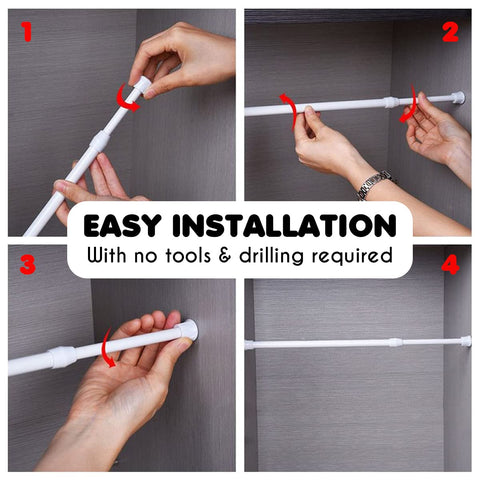 1

2

EASY INSTALLATION
With no tools & drilling required

3

4