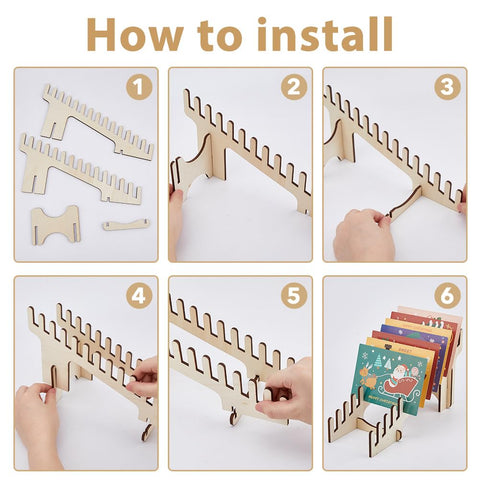 How to install

1

2

3

4

5

6

MERRY CHRISTMAS