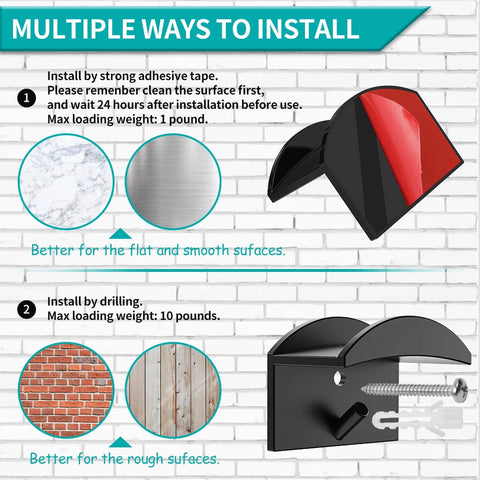 MULTIPLE WAYS TO INSTALL

1 Install by strong adhesive tape.
Please remember clean the surface first,
and wait 24 hours after installation before use.
Max loading weight: 1 pound.

Better for the flat and smooth sufaces.

2 Install by drilling.
Max loading weight: 10 pounds.

Better for the rough sufaces.