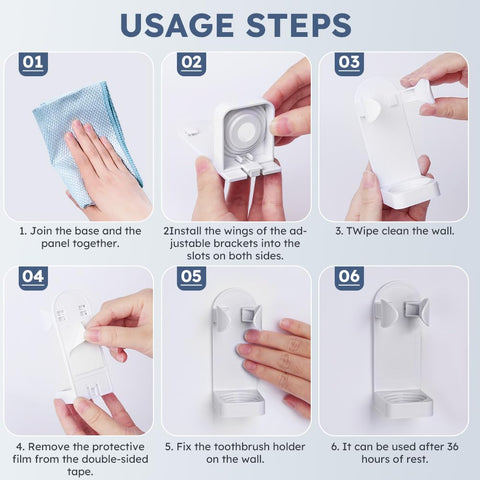 USAGE STEPS

01

1. Join the base and the panel together.

02

2Install the wings of the adjustable brackets into the slots on both sides.

03

3. TWipe clean the wall.

04

4. Remove the protective film from the double-sided tape.

05

5. Fix the toothbrush holder on the wall.

06

6. It can be used after 36 hours of rest.