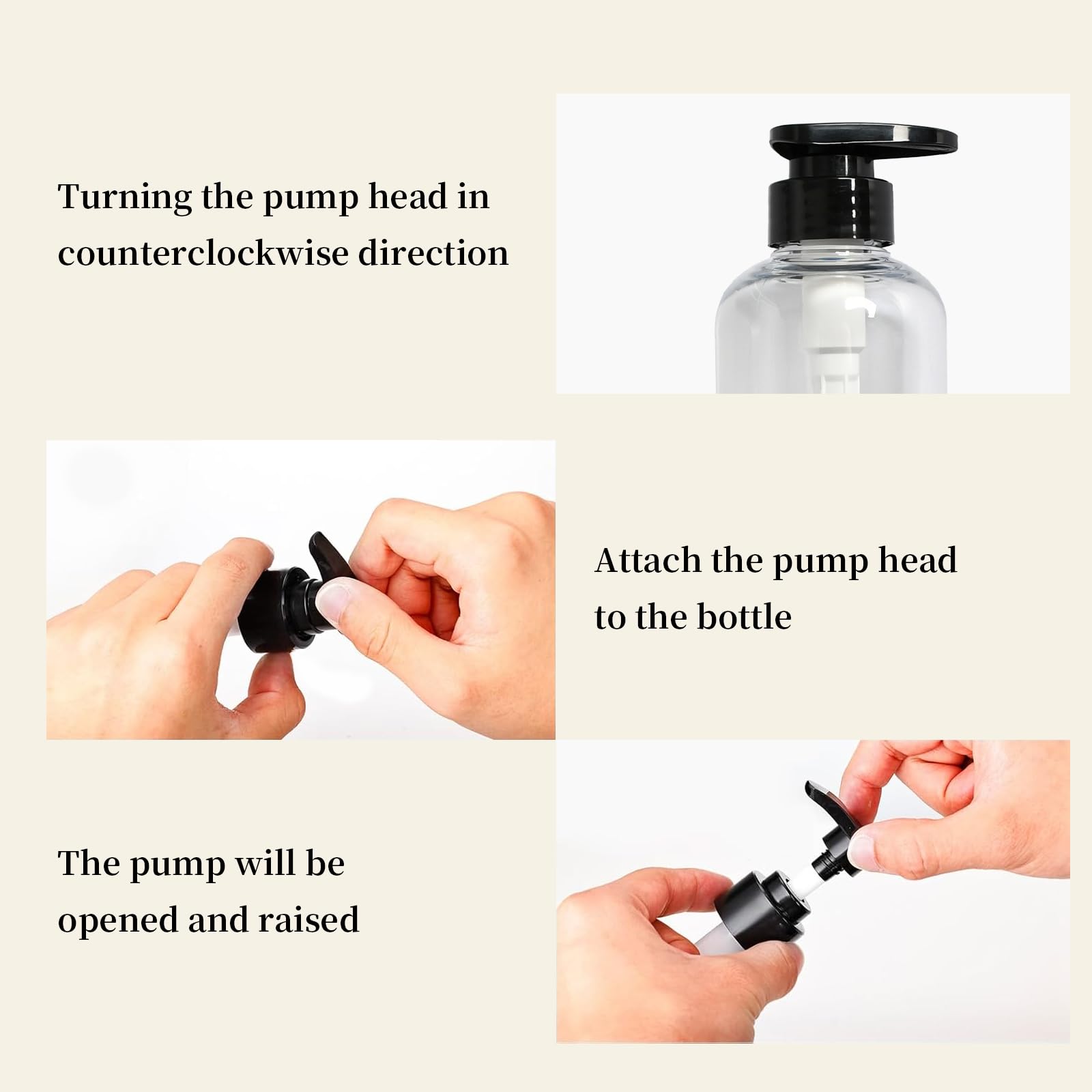 Turning the pump head in counterclockwise direction

Attach the pump head to the bottle

The pump will be opened and raised