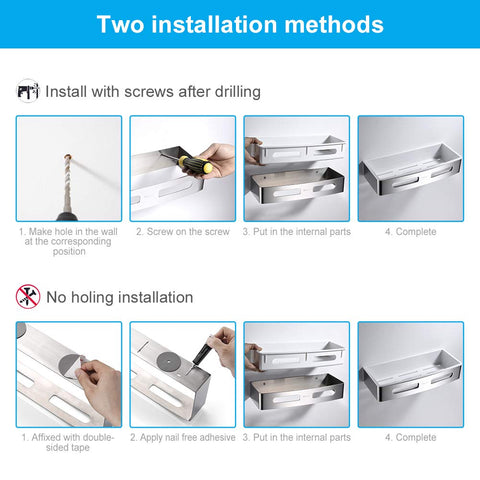 Two installation methods

Install with screws after drilling

1. Make hole in the wall at the corresponding position

2. Screw on the screw

3. Put in the internal parts

4. Complete

No holing installation

1. Affixed with double-sided tape

2. Apply nail free adhesive

3. Put in the internal parts

4. Complete