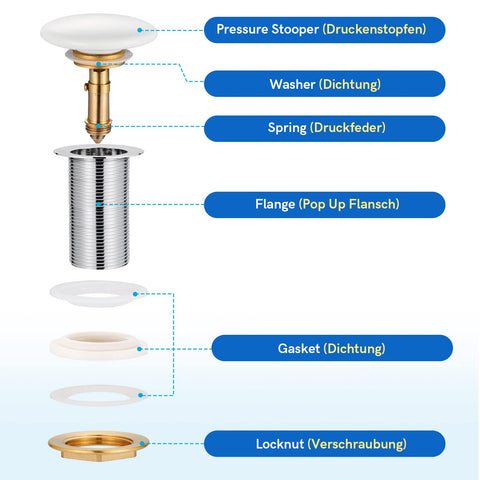 Pressure Stooper (Druckenstopfen)

Washer (Dichtung)

Spring (Druckfeder)

Flange (Pop Up Flansch)

Gasket (Dichtung)

Locknut (Verschraubung)