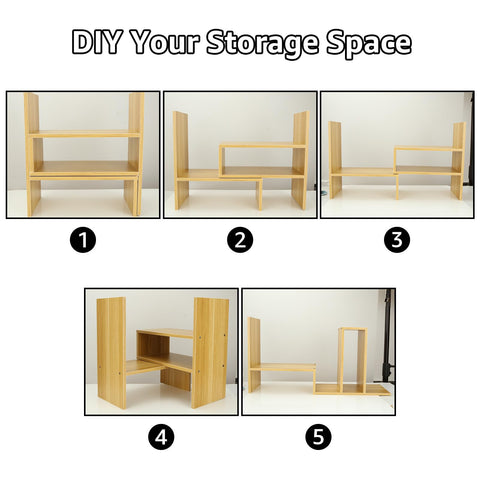 DIY Your Storage Space

1

2

3

4

5