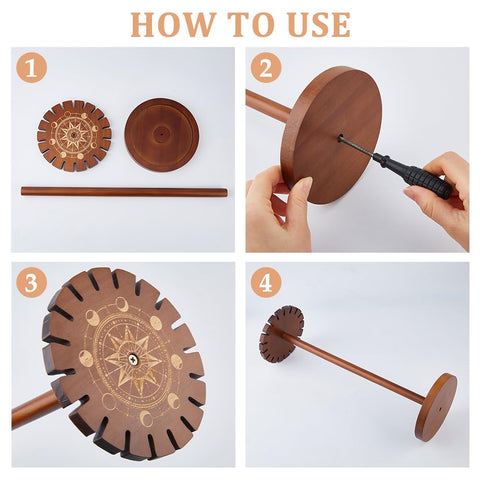 HOW TO USE

1

2

3

4