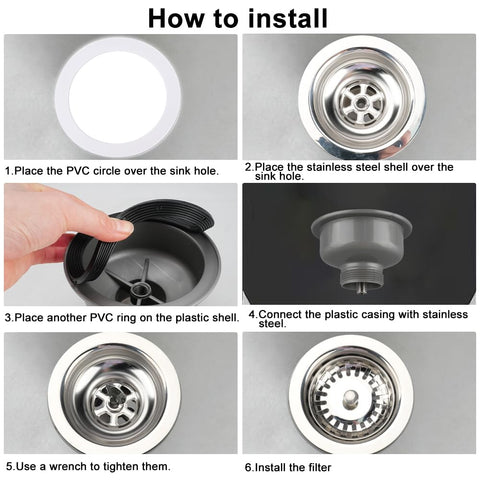 How to install

1.Place the PVC circle over the sink hole.

2.Place the stainless steel shell over the sink hole.

3.Place another PVC ring on the plastic shell.

4.Connect the plastic casing with stainless steel.

5.Use a wrench to tighten them.

6.Install the filter