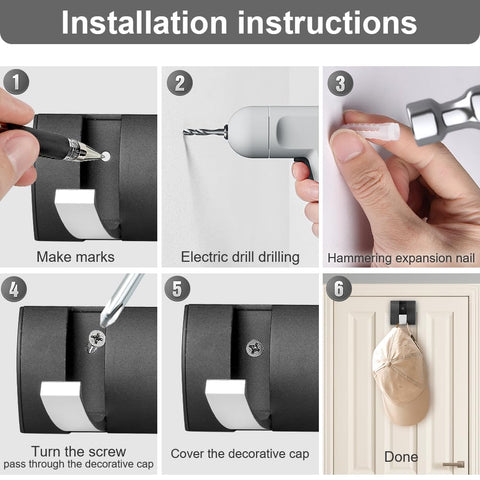 Installation instructions

1
Make marks

2
Electric drill drilling

3
Hammering expansion nail

4
Turn the screw
pass through the decorative cap

5
Cover the decorative cap

6
Done