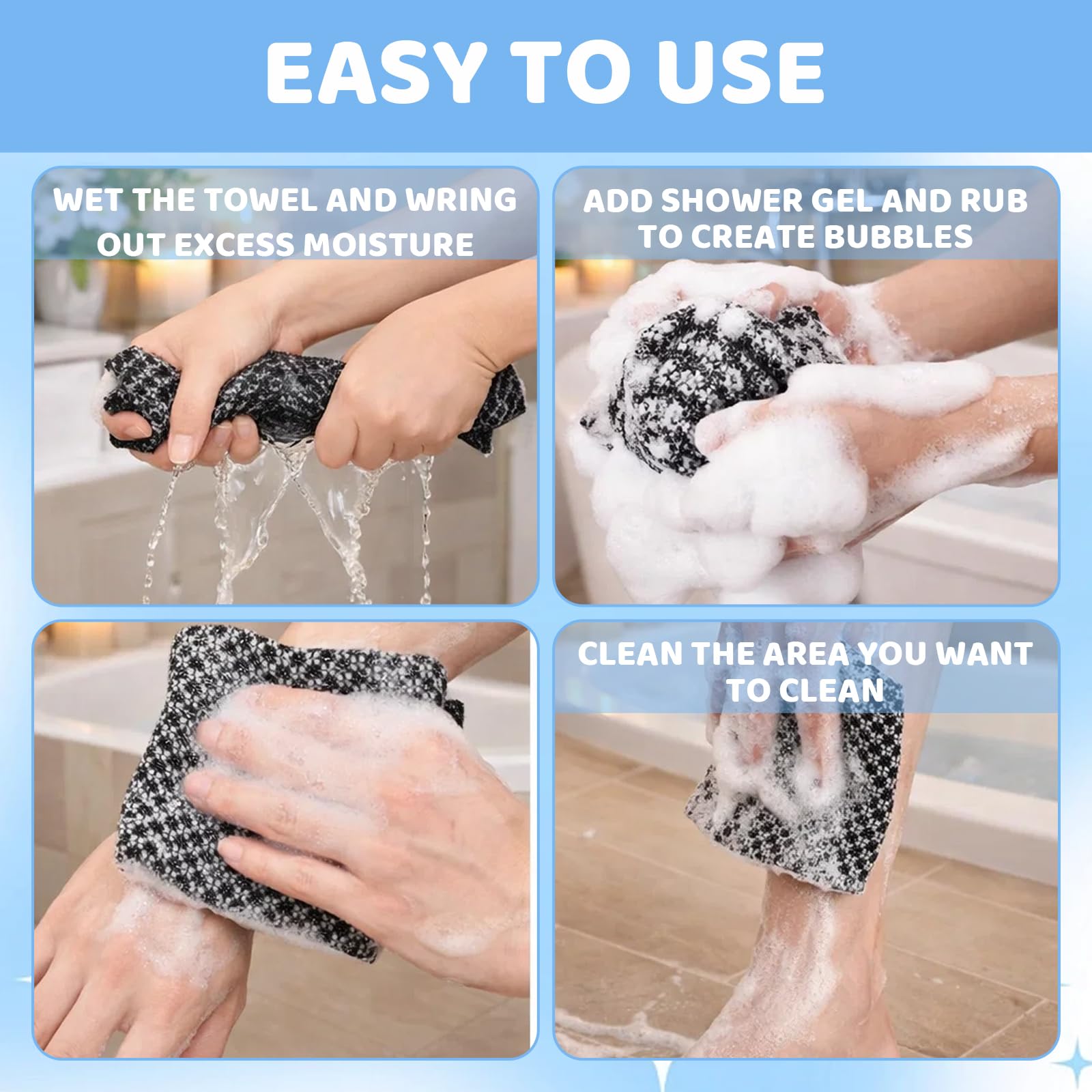 EASY TO USE

WET THE TOWEL AND WRING OUT EXCESS MOISTURE

ADD SHOWER GEL AND RUB TO CREATE BUBBLES

CLEAN THE AREA YOU WANT TO CLEAN