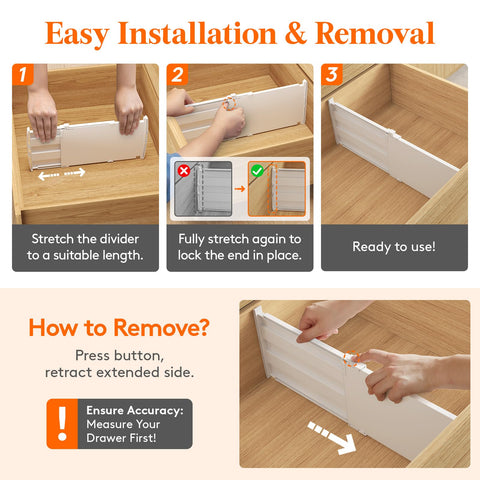 Easy Installation & Removal

1

Stretch the divider to a suitable length.

2

Fully stretch again to lock the end in place.

3

Ready to use!

How to Remove?

Press button, retract extended side.

!

Ensure Accuracy: Measure Your Drawer First!