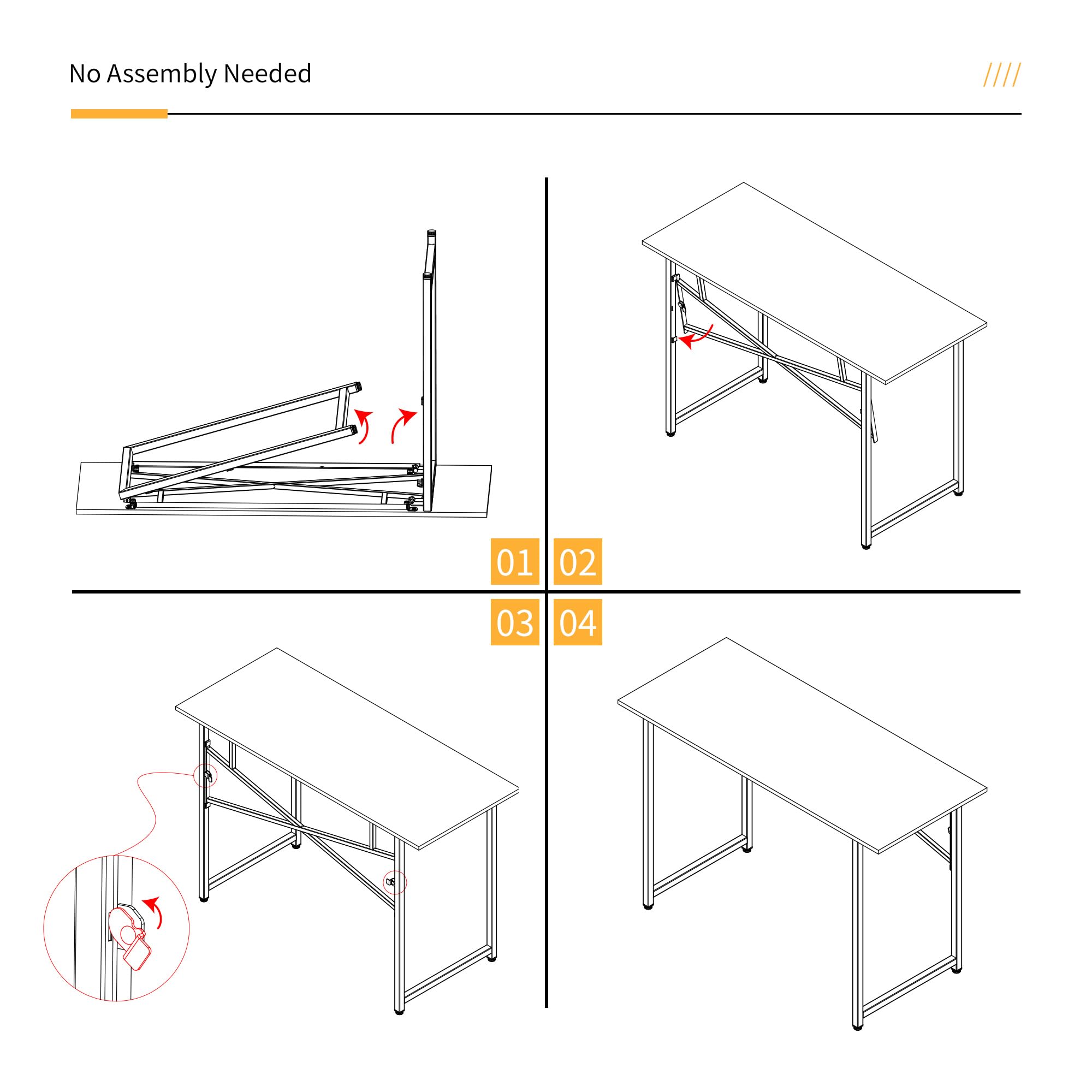 No Assembly Needed

////

01

02

03

04