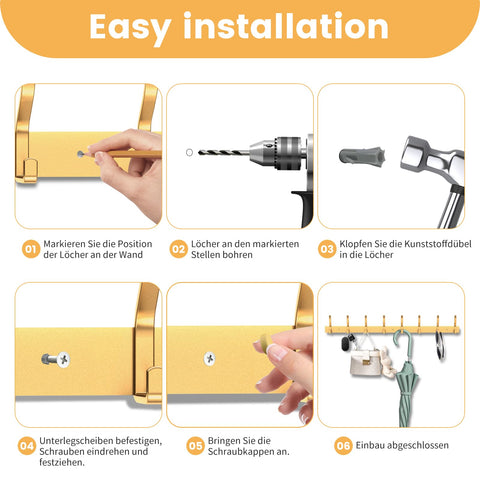 Easy installation

01 Markieren Sie die Position der Löcher an der Wand

02 Löcher an den markierten Stellen bohren

03 Klopfen Sie die Kunststoffdübel in die Löcher

04 Unterlegscheiben befestigen, Schrauben eindrehen und festziehen.

05 Bringen Sie die Schraubkappen an.

06 Einbau abgeschlossen