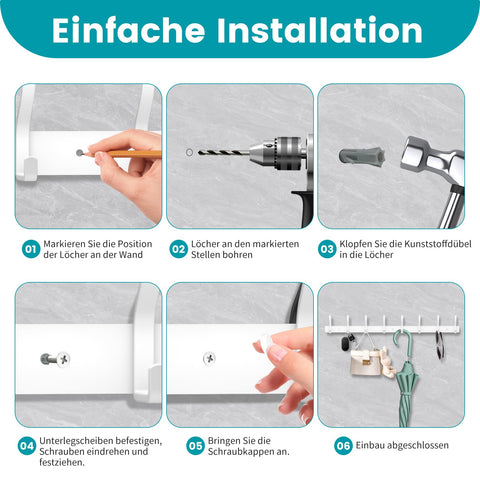 Einfache Installation

01 Markieren Sie die Position der Löcher an der Wand

02 Löcher an den markierten Stellen bohren

03 Klopfen Sie die Kunststoffdübel in die Löcher

04 Unterlegscheiben befestigen, Schrauben eindrehen und festziehen.

05 Bringen Sie die Schraubkappen an.

06 Einbau abgeschlossen