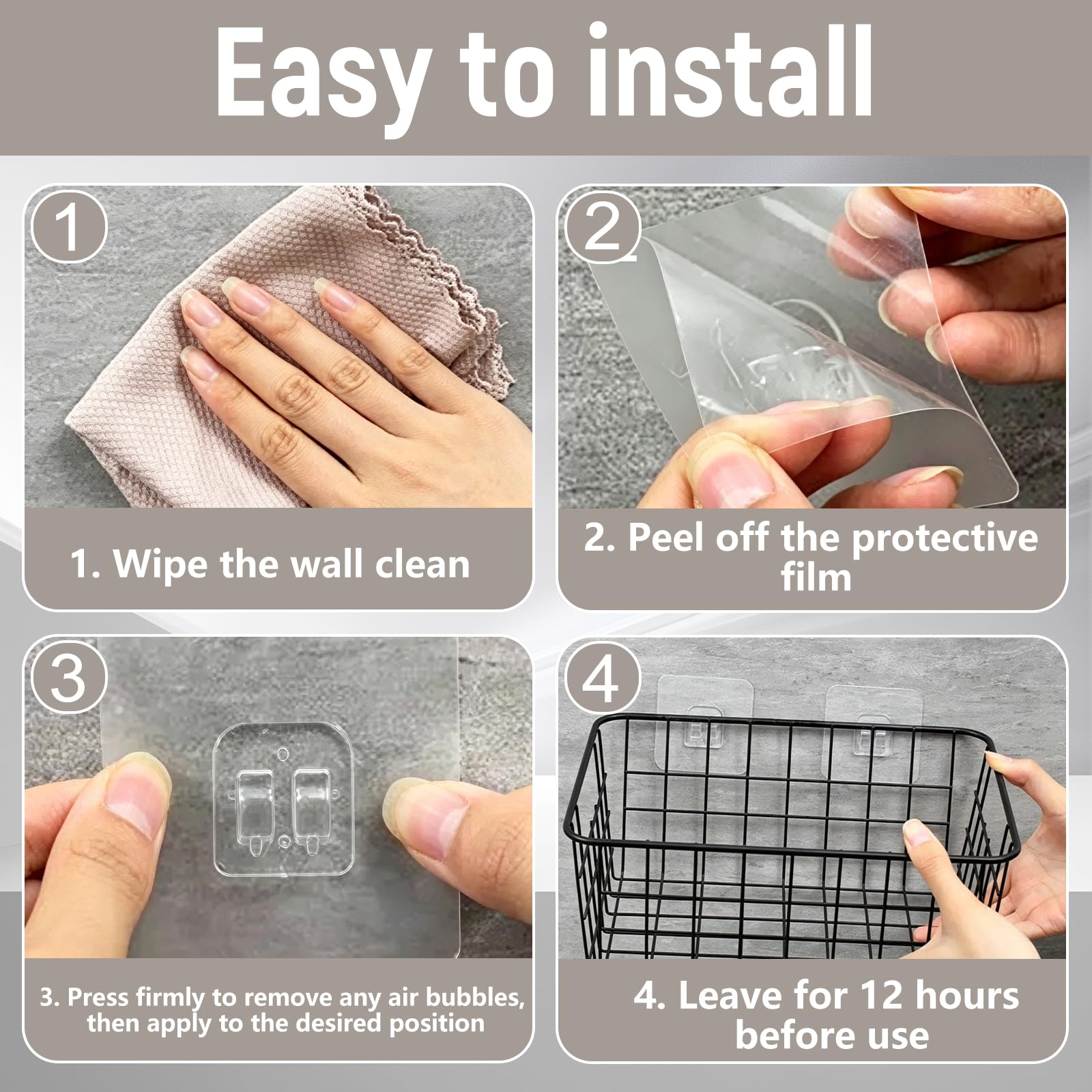 Easy to install

1

1. Wipe the wall clean

2

2. Peel off the protective film

3

3. Press firmly to remove any air bubbles, then apply to the desired position

4

4. Leave for 12 hours before use