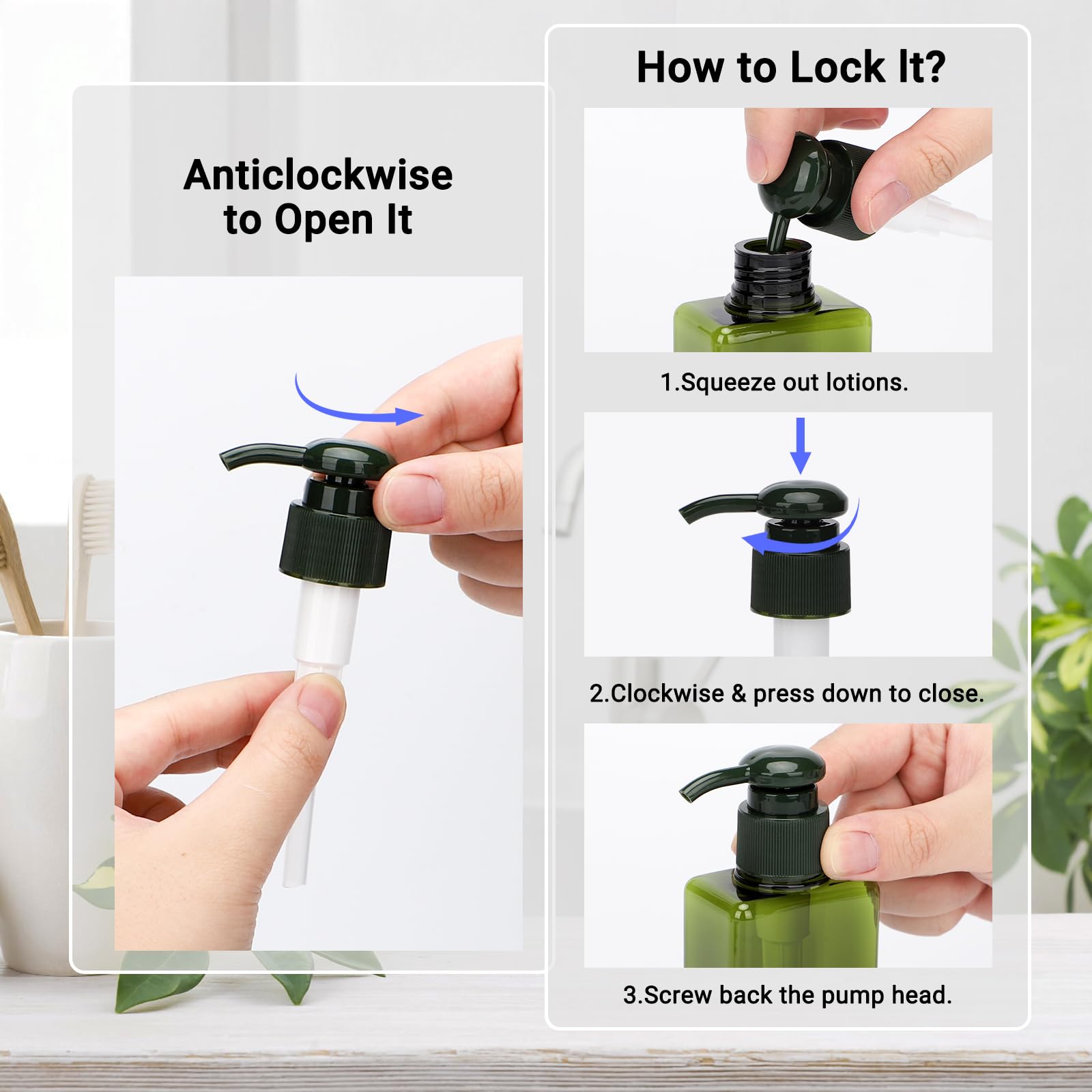 Anticlockwise to Open It

How to Lock It?

1.Squeeze out lotions.

2.Clockwise & press down to close.

3.Screw back the pump head.