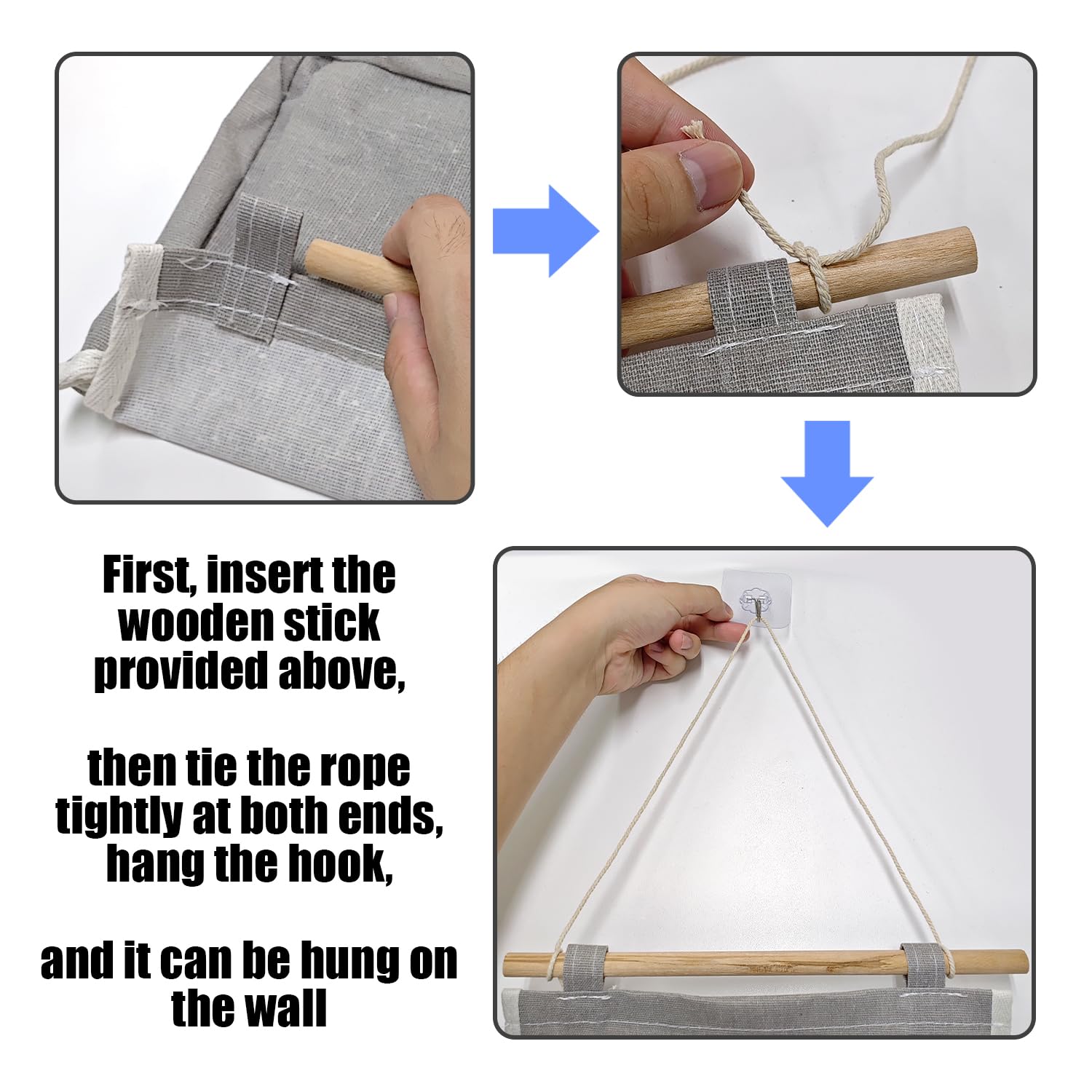 First, insert the wooden stick provided above,

then tie the rope tightly at both ends, hang the hook,

and it can be hung on the wall