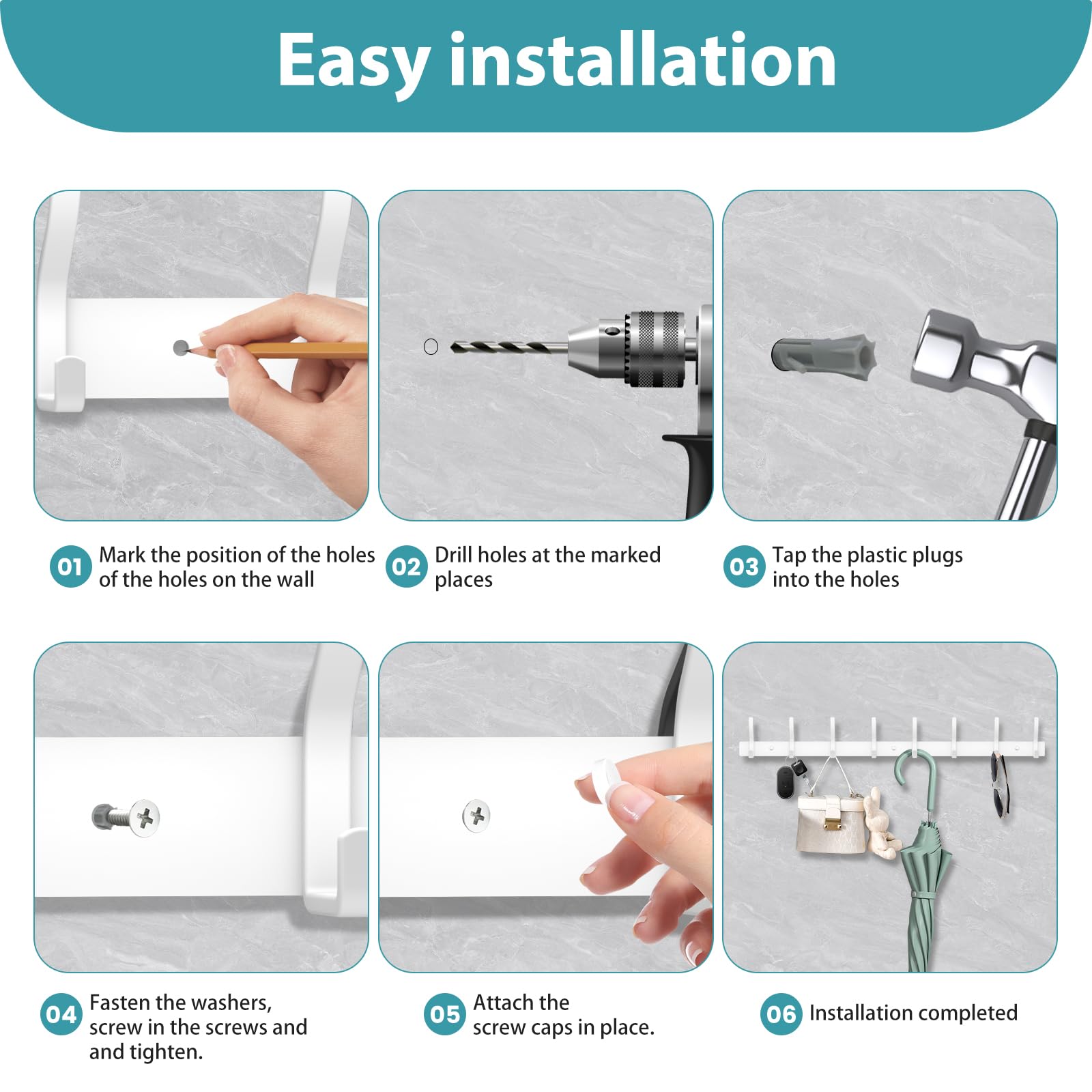 Easy installation

01 Mark the position of the holes of the holes on the wall

02 Drill holes at the marked places

03 Tap the plastic plugs into the holes

04 Fasten the washers, screw in the screws and and tighten.

05 Attach the screw caps in place.

06 Installation completed