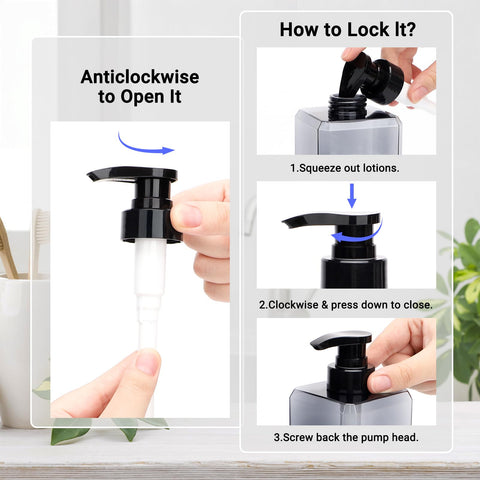 Anticlockwise to Open It

How to Lock It?

1.Squeeze out lotions.

2.Clockwise & press down to close.

3.Screw back the pump head.