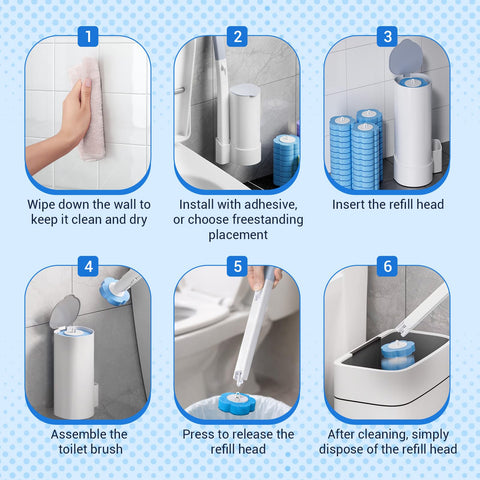 1

Wipe down the wall to keep it clean and dry

2

Install with adhesive, or choose freestanding placement

3

Insert the refill head

4

Assemble the toilet brush

5

Press to release the refill head

6

After cleaning, simply dispose of the refill head