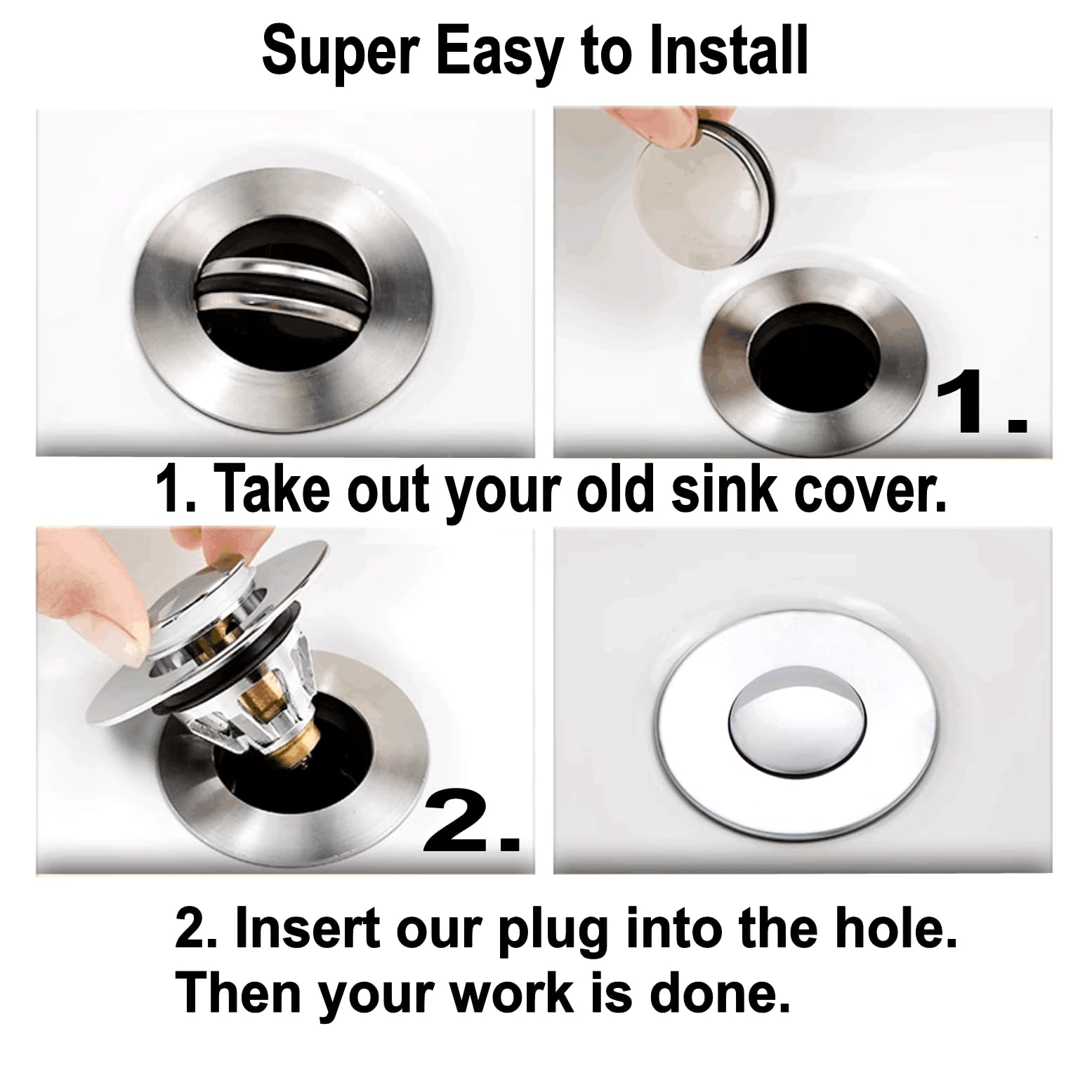 Super Easy to Install

1.

1. Take out your old sink cover.

2.

2. Insert our plug into the hole.
Then your work is done.