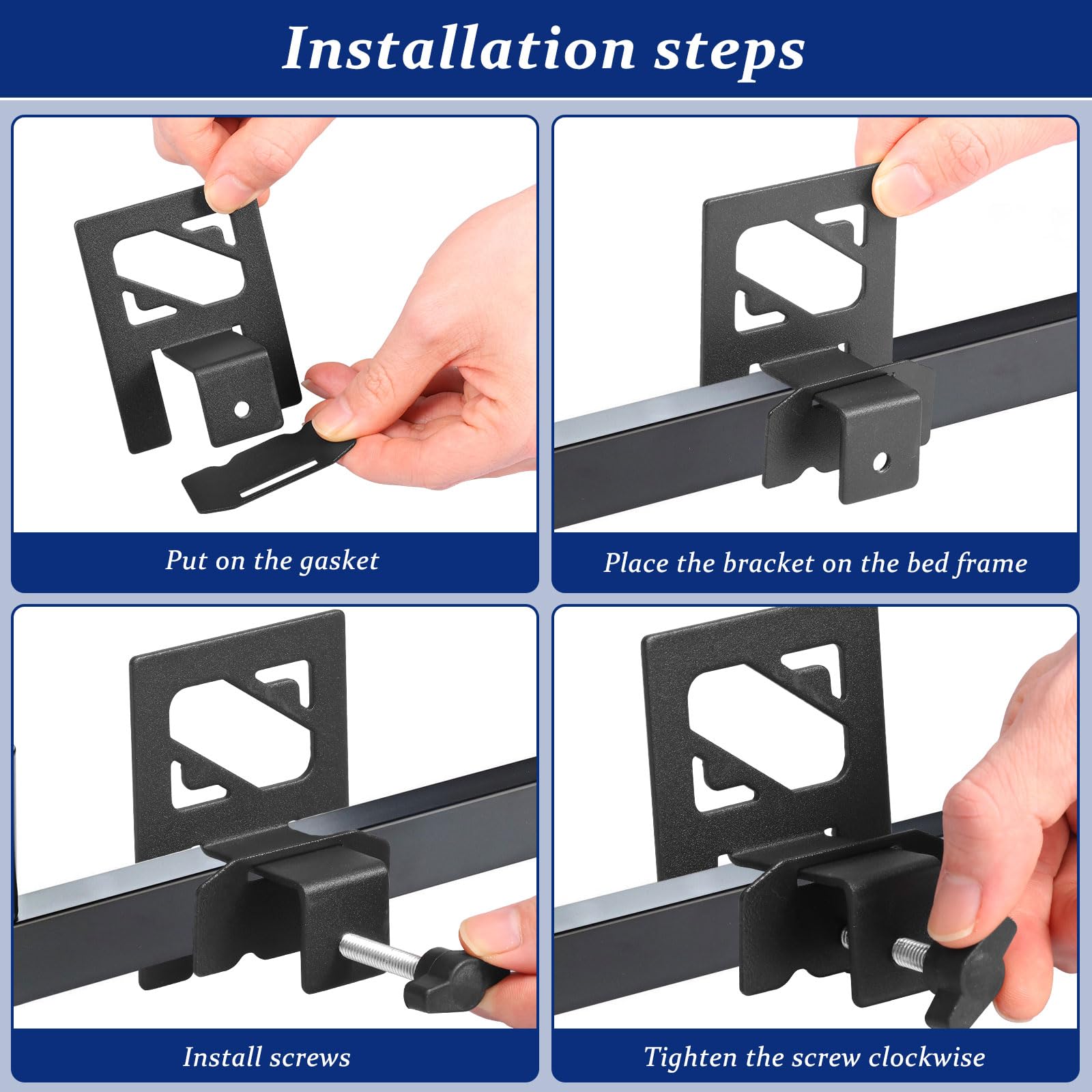 Installation steps

Put on the gasket

Place the bracket on the bed frame

Install screws

Tighten the screw clockwise