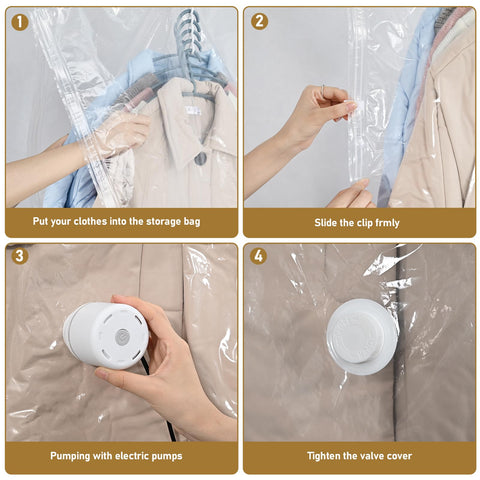 1

Put your clothes into the storage bag

2

Slide the clip frmly

3

Pumping with electric pumps

4

Tighten the valve cover