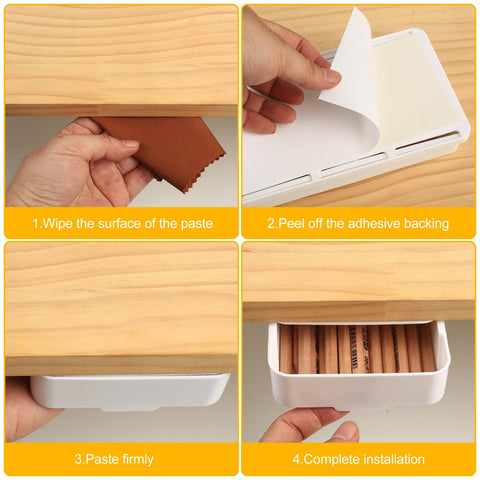 1.Wipe the surface of the paste

2.Peel off the adhesive backing

3.Paste firmly

4.Complete installation