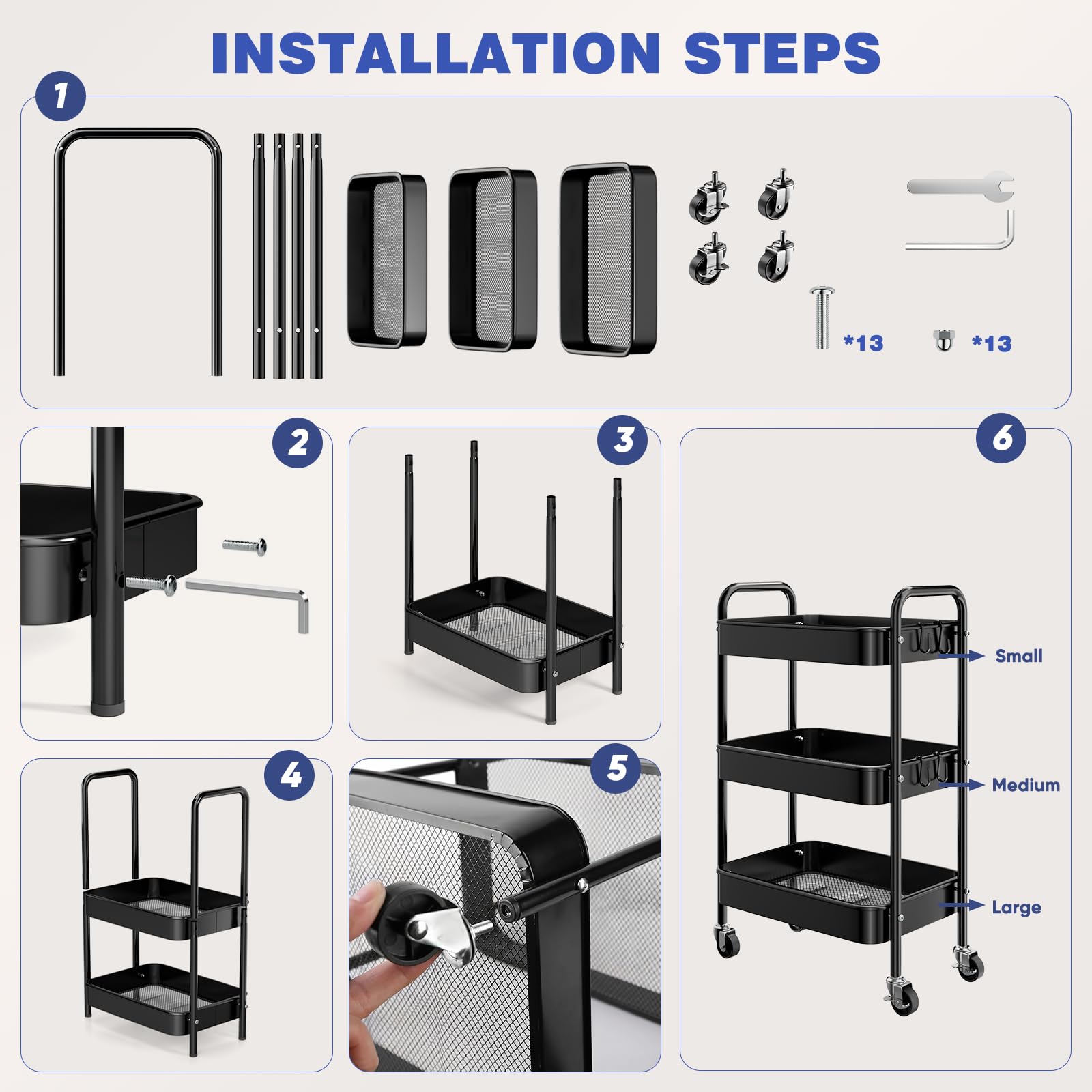 INSTALLATION STEPS

1

*13

*13

2

3

6

Small

Medium

Large

4

5