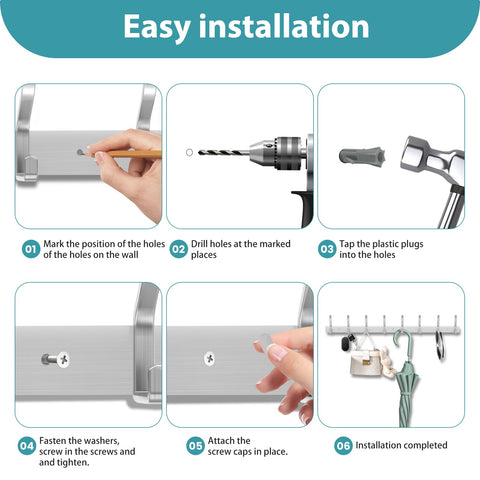 Easy installation

01 Mark the position of the holes of the holes on the wall

02 Drill holes at the marked places

03 Tap the plastic plugs into the holes

04 Fasten the washers, screw in the screws and and tighten.

05 Attach the screw caps in place.

06 Installation completed