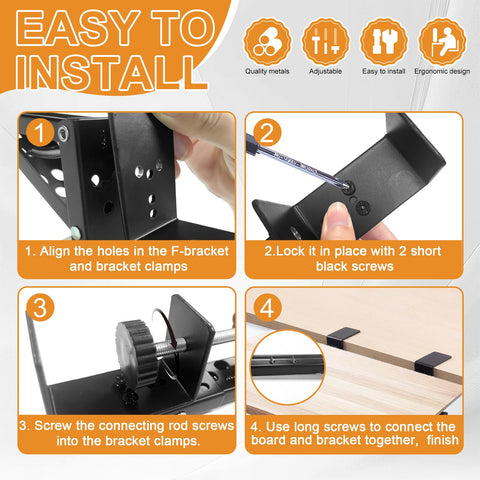 EASY TO INSTALL

Quality metals
Adjustable
Easy to install
Ergonomic design

1
1. Align the holes in the F-bracket and bracket clamps

2
2.Lock it in place with 2 short black screws

3
3. Screw the connecting rod screws into the bracket clamps.

4
4. Use long screws to connect the board and bracket together, finish