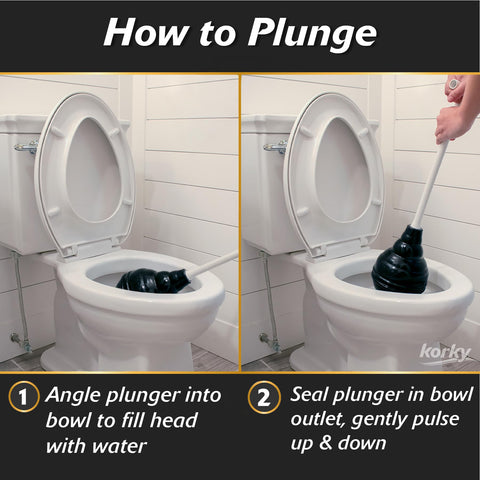 How to Plunge

korky

1 Angle plunger into bowl to fill head with water

2 Seal plunger in bowl outlet, gently pulse up & down