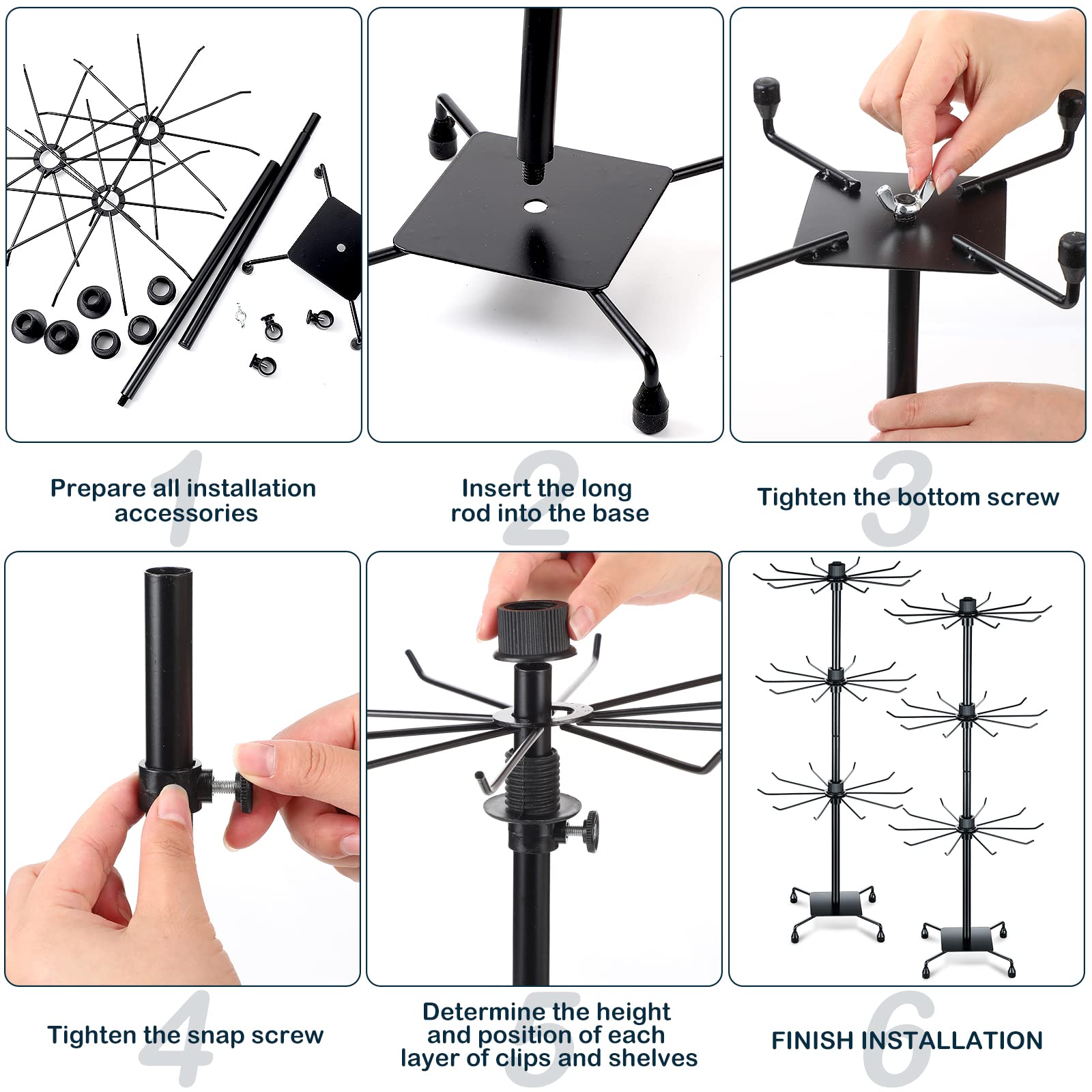 1
Prepare all installation accessories

2
Insert the long rod into the base

3
Tighten the bottom screw

4
Tighten the snap screw

5
Determine the height and position of each layer of clips and shelves

6
FINISH INSTALLATION