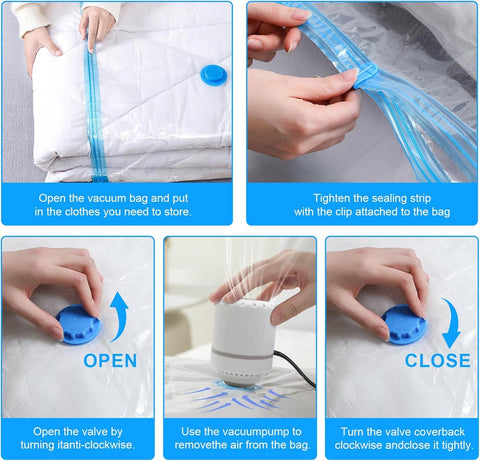 Open the vacuum bag and put in the clothes you need to store.

Tighten the sealing strip with the clip attached to the bag

OPEN

Open the valve by turning itanti-clockwise.

Use the vacuumpump to removethe air from the bag.

CLOSE

Turn the valve coverback clockwise andclose it tightly.