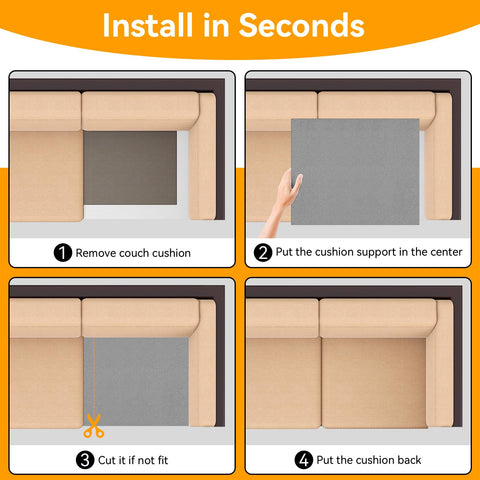 Install in Seconds

1 Remove couch cushion

2 Put the cushion support in the center

3 Cut it if not fit

4 Put the cushion back