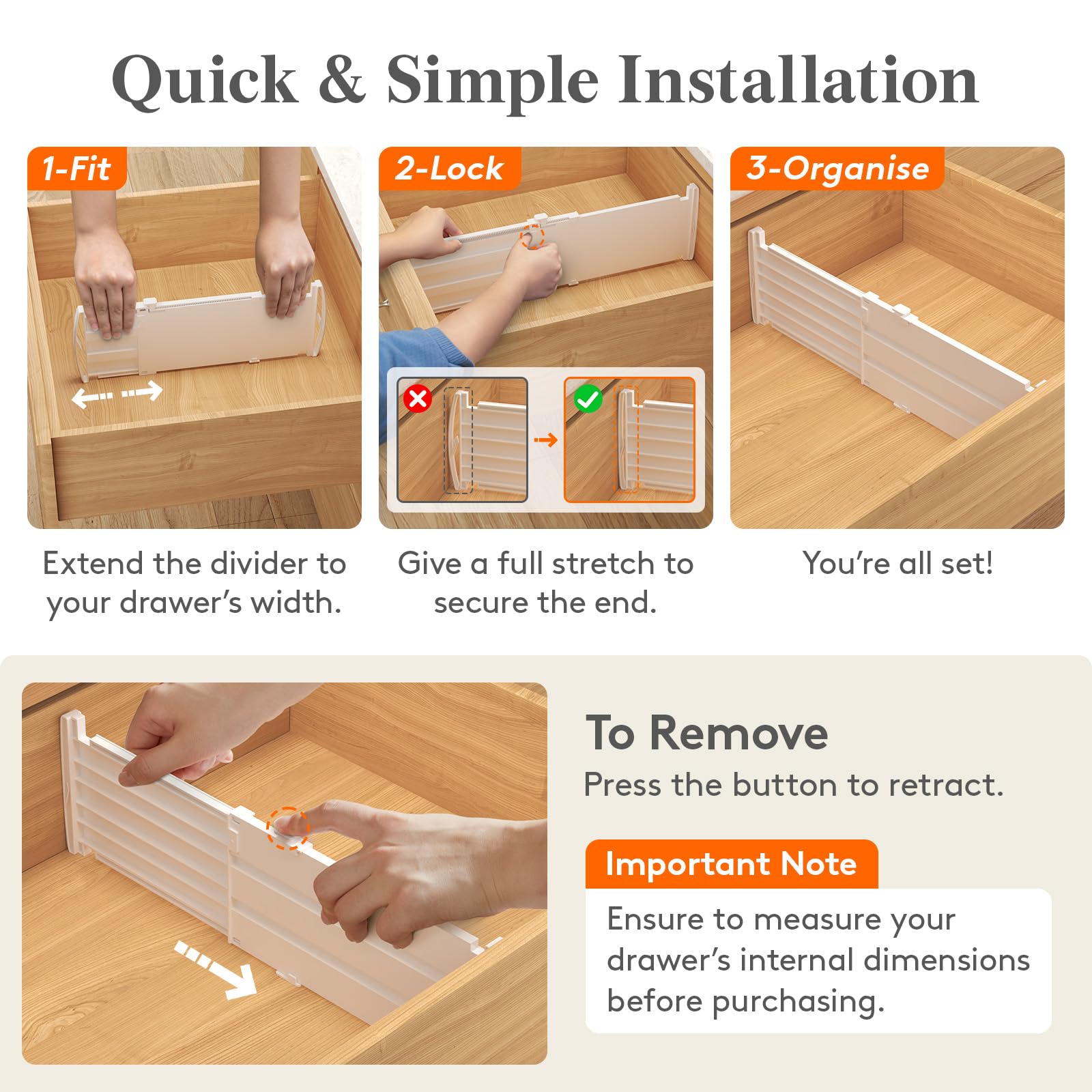 Quick & Simple Installation

1-Fit

Extend the divider to your drawer's width.

2-Lock

Give a full stretch to secure the end.

3-Organise

You're all set!

To Remove

Press the button to retract.

Important Note

Ensure to measure your drawer's internal dimensions before purchasing.