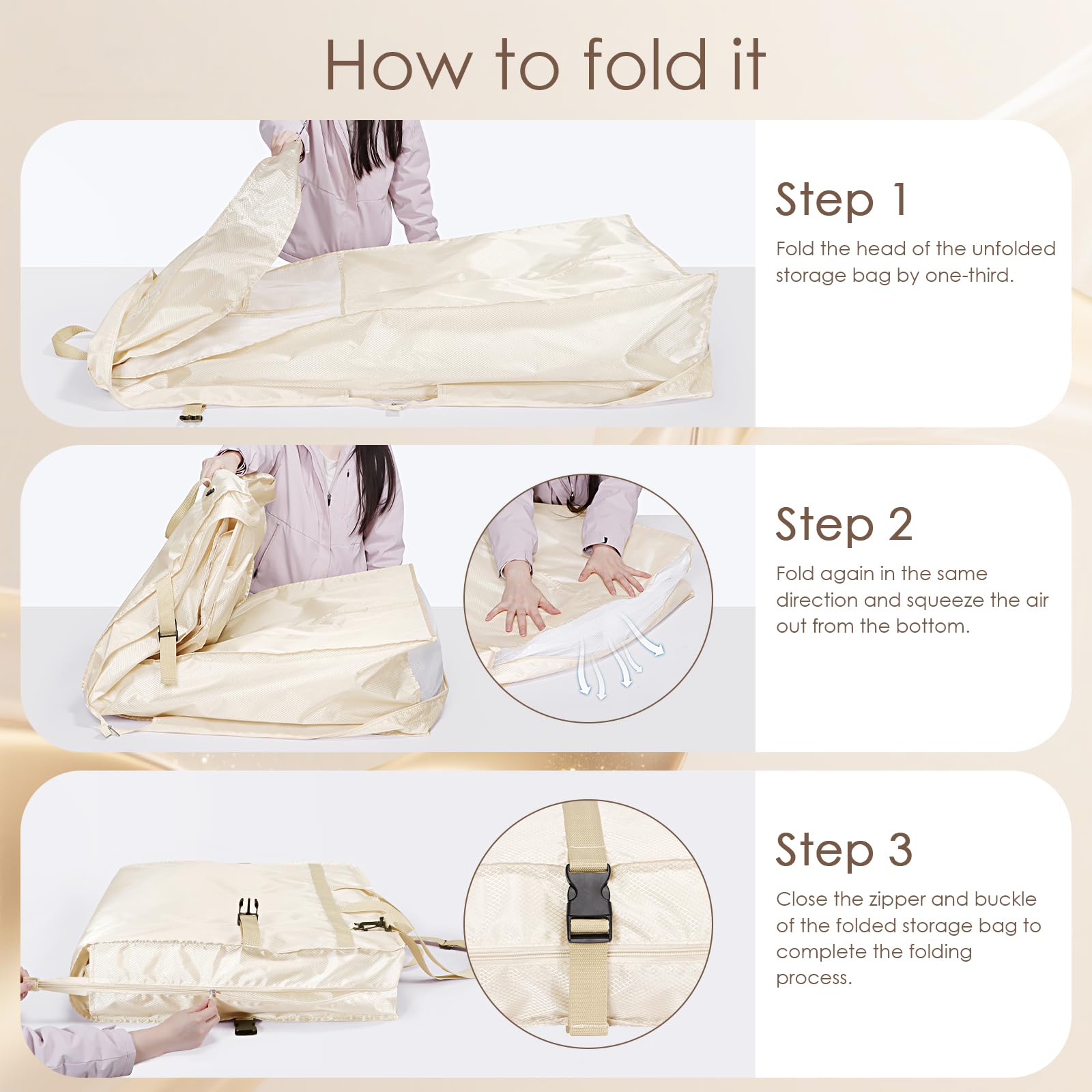 How to fold it

Step 1

Fold the head of the unfolded storage bag by one-third.

Step 2

Fold again in the same direction and squeeze the air out from the bottom.

Step 3

Close the zipper and buckle of the folded storage bag to complete the folding process.