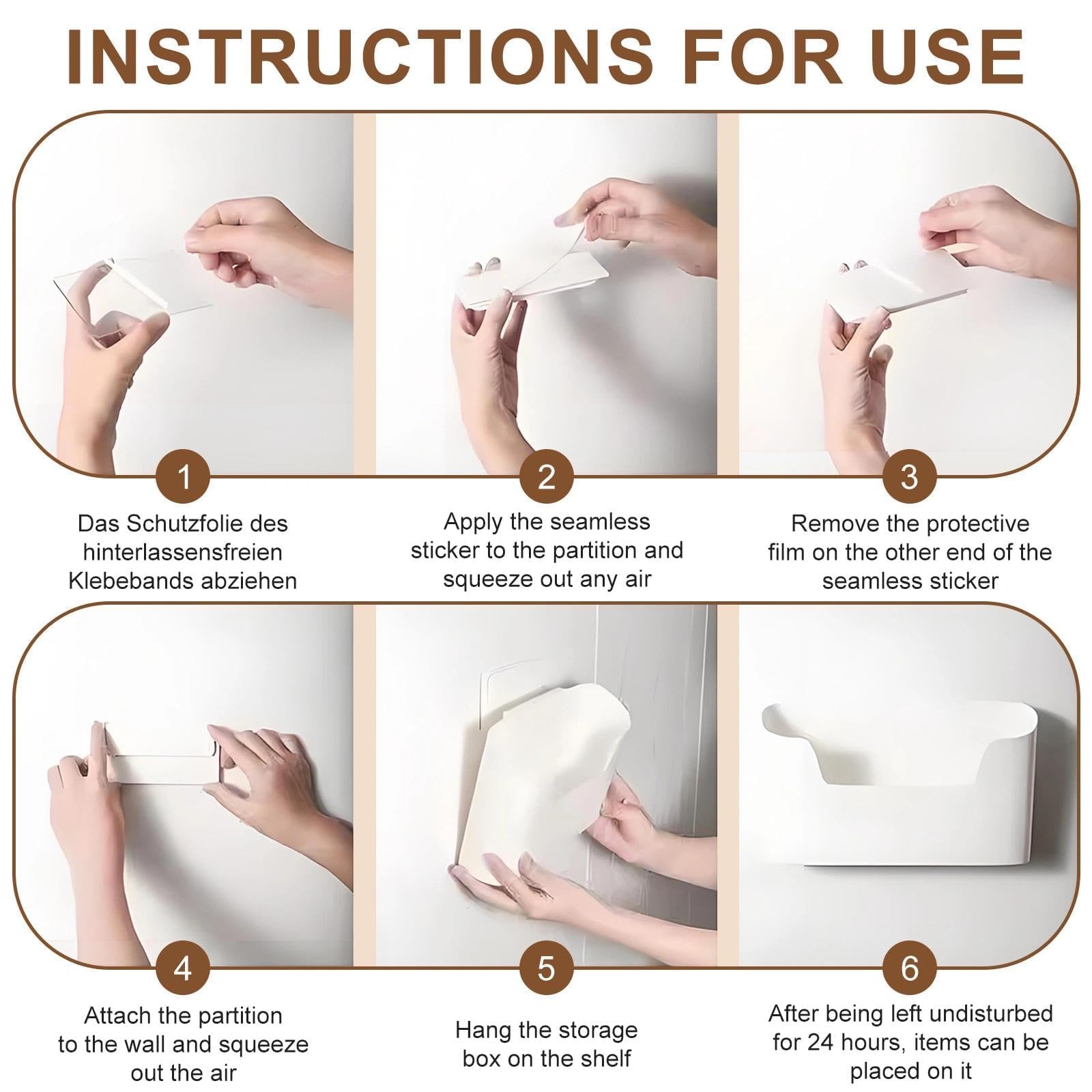 INSTRUCTIONS FOR USE

1

Das Schutzfolie des hinterlassensfreien Klebebands abziehen

2

Apply the seamless sticker to the partition and squeeze out any air

3

Remove the protective film on the other end of the seamless sticker

4

Attach the partition to the wall and squeeze out the air

5

Hang the storage box on the shelf

6

After being left undisturbed for 24 hours, items can be placed on it