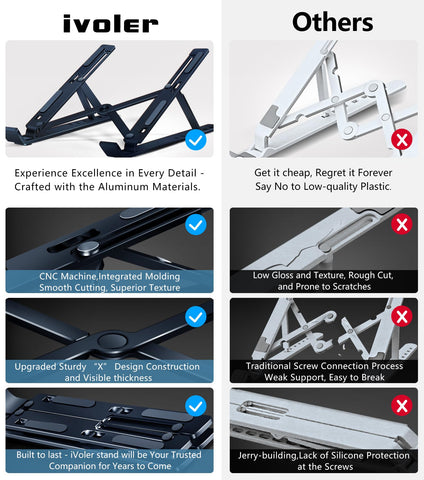 ivoler

Experience Excellence in Every Detail - Crafted with the Aluminum Materials.

CNC Machine,Integrated Molding Smooth Cutting, Superior Texture

Upgraded Sturdy "X" Design Construction and Visible thickness

Built to last - iVoler stand will be Your Trusted Companion for Years to Come

Others

Get it cheap, Regret it Forever Say No to Low-quality Plastic.

Low Gloss and Texture, Rough Cut, and Prone to Scratches

Traditional Screw Connection Process Weak Support, Easy to Break

Jerry-building,Lack of Silicone Protection at the Screws