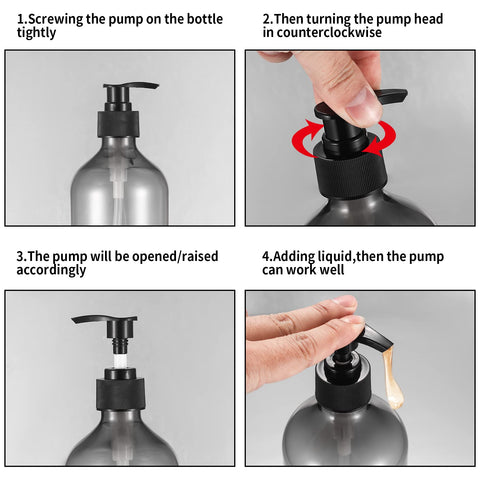 1.Screwing the pump on the bottle tightly

2.Then turning the pump head in counterclockwise

3.The pump will be opened/raised accordingly

4.Adding liquid,then the pump can work well