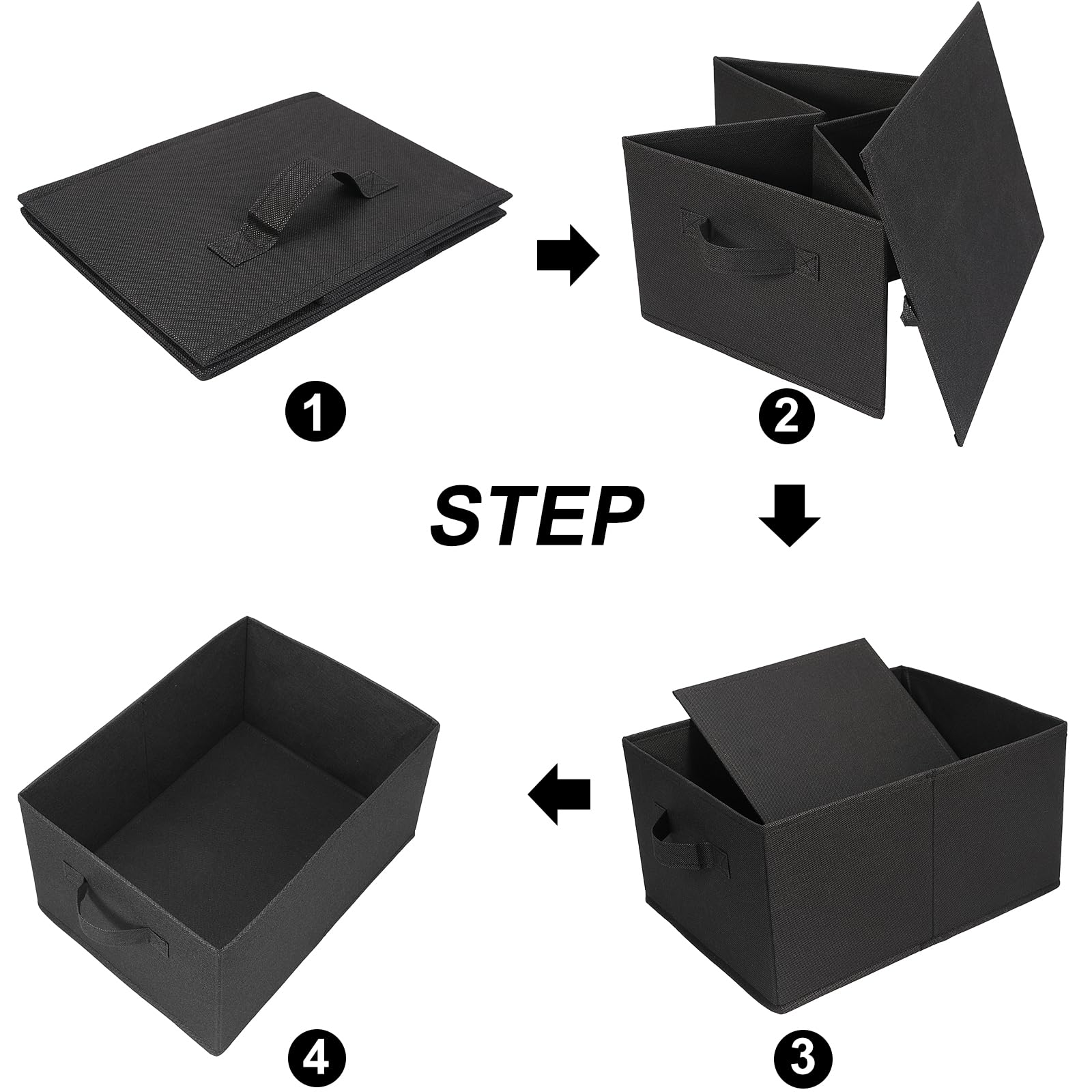 1

2

STEP

4

3