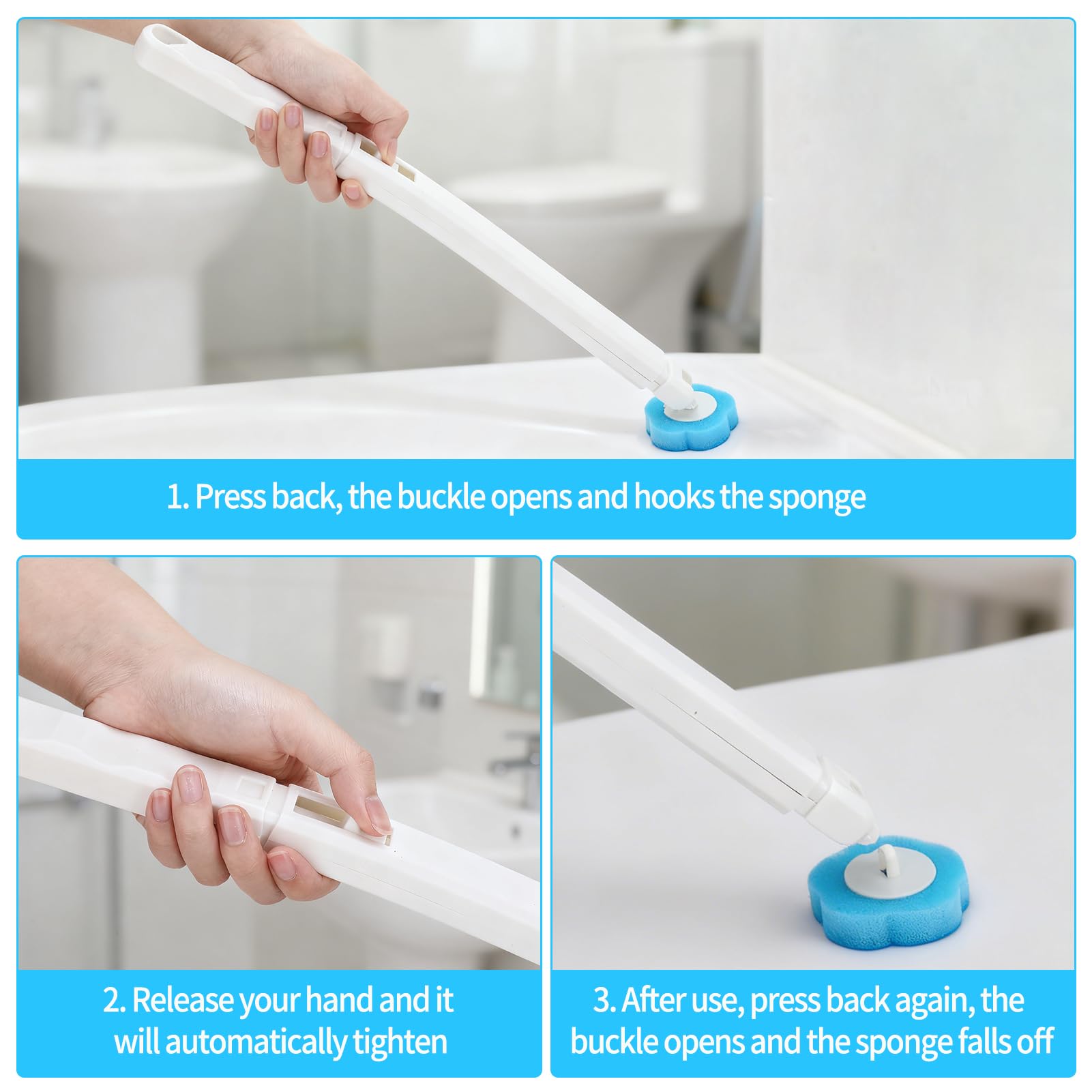 1. Press back, the buckle opens and hooks the sponge

2. Release your hand and it will automatically tighten

3. After use, press back again, the buckle opens and the sponge falls off