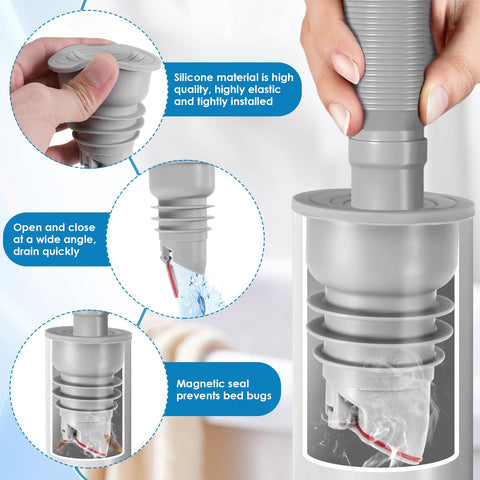 Silicone material is high quality, highly elastic and tightly installed

Open and close at a wide angle, drain quickly

Magnetic seal prevents bed bugs