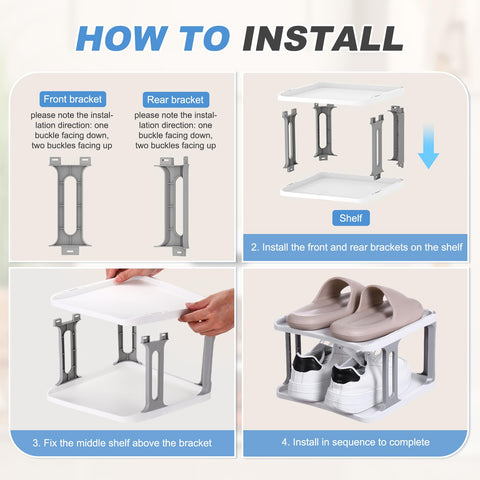 HOW TO INSTALL

Front bracket
please note the installation direction: one buckle facing down, two buckles facing up

Rear bracket
please note the installation direction: one buckle facing down, two buckles facing up

Shelf

2. Install the front and rear brackets on the shelf

3. Fix the middle shelf above the bracket

4. Install in sequence to complete